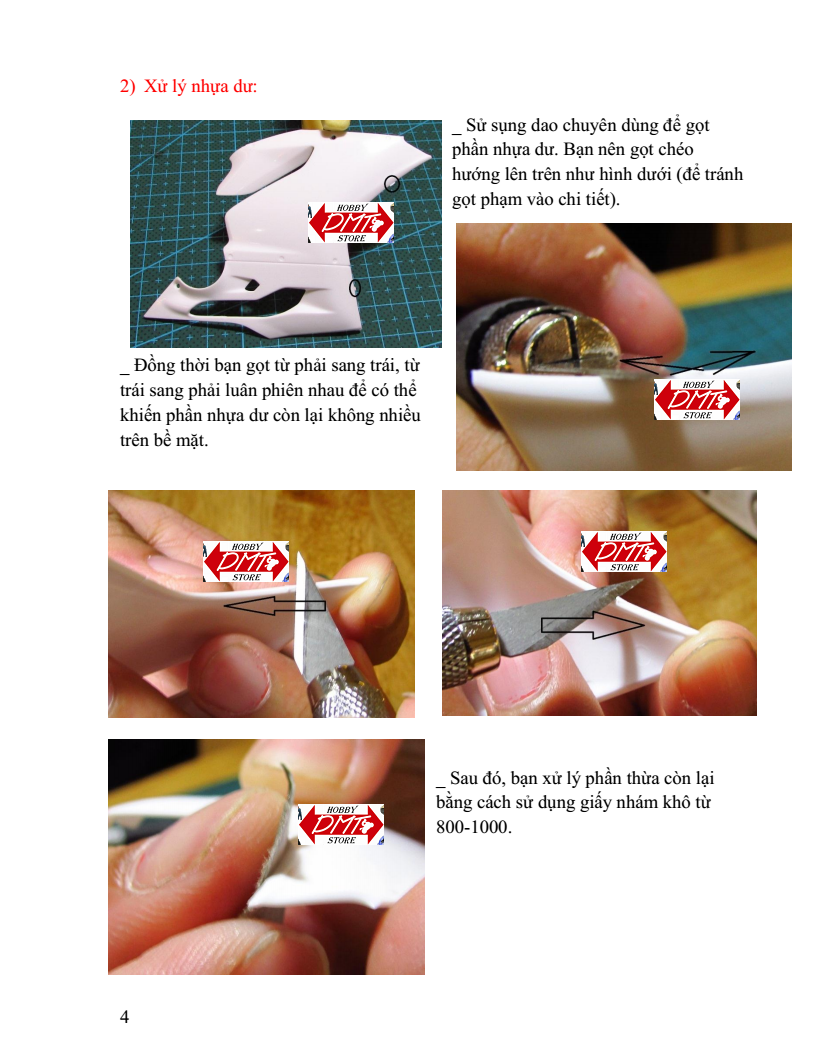 2) Xử lý nhựa dư:

HOBBY DMT STORE

_ Sử sụng dao chuyên dùng để gọt phần nhựa dư. Bạn nên gọt chéo hướng lên trên như hình dưới (để tránh gọt phạm vào chi tiết).

HOBBY DMT STORE

_ Đồng thời bạn gọt từ phải sang trái, từ trái sang phải luân phiên nhau để có thể khiến phần nhựa dư còn lại không nhiều trên bề mặt.

HOBBY DMT STORE

HOBBY DMT STORE

HOBBY DMT STORE

_ Sau đó, bạn xử lý phần thừa còn lại bằng cách sử dụng giấy nhám khô từ 800-1000.

4